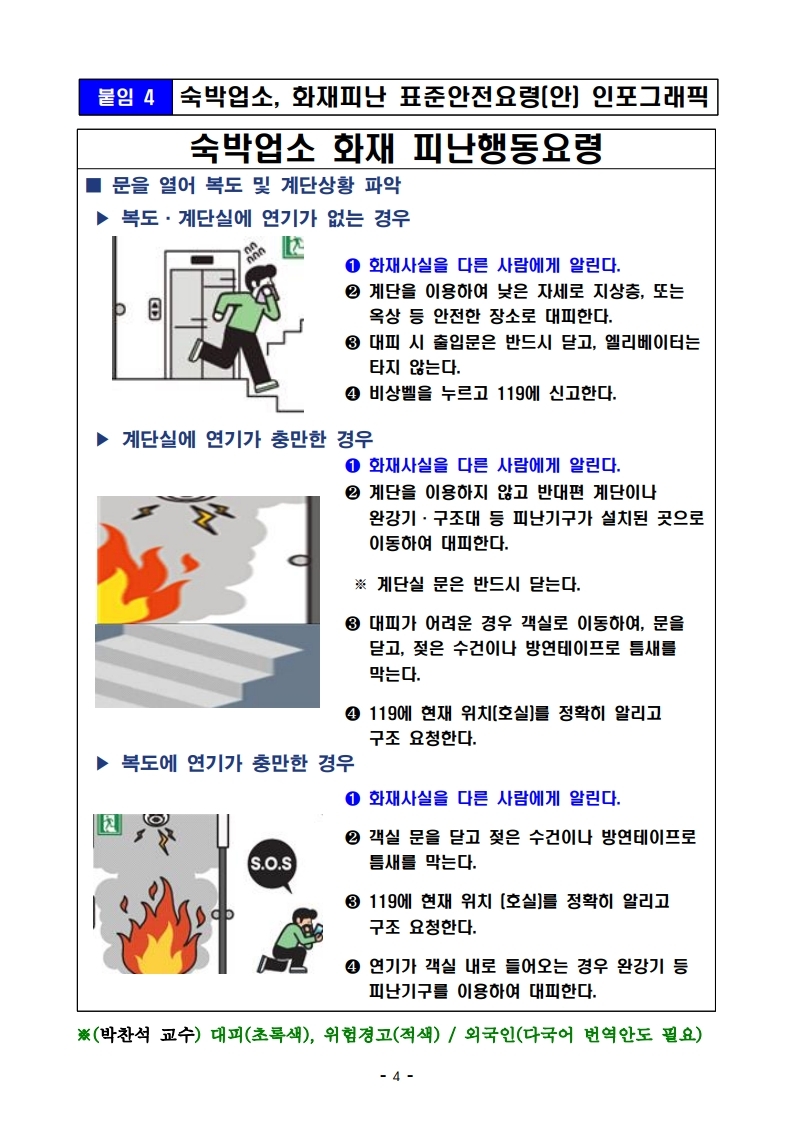 붙임 4 숙박업소, 화재피난 표준안전요령(안) 인포그래픽

숙박업소 화재 피난행동요령

■ 문을 열어 복도 및 계단상황 파악

▶ 복도 · 계단실에 연기가 없는 경우

❶ 화재사실을 다른 사람에게 알린다.
❷ 계단을 이용하여 낮은 자세로 지상층, 또는 옥상 등 안전한 장소로 대피한다.
❸ 대피 시 출입문은 반드시 닫고, 엘리베이터는 타지 않는다.
❹ 비상벨을 누르고 119에 신고한다.

▶ 계단실에 연기가 충만한 경우

❶ 화재사실을 다른 사람에게 알린다.
❷ 계단을 이용하지 않고 반대편 계단이나 완강기 · 구조대 등 피난기구가 설치된 곳으로 이동하여 대피한다.

※ 계단실 문은 반드시 닫는다.

❸ 대피가 어려운 경우 객실로 이동하여, 문을 닫고, 젖은 수건이나 방연테이프로 틈새를 막는다.

❹ 119에 현재 위치(호실)를 정확히 알리고 구조 요청한다.

▶ 복도에 연기가 충만한 경우

S.O.S

❶ 화재사실을 다른 사람에게 알린다.

❷ 객실 문을 닫고 젖은 수건이나 방연테이프로 틈새를 막는다.

❸ 119에 현재 위치 (호실)를 정확히 알리고 구조 요청한다.

❹ 연기가 객실 내로 들어오는 경우 완강기 등 피난기구를 이용하여 대피한다.

※(박찬석 교수) 대피(초록색), 위험경고(적색) / 외국인(다국어 번역안도 필요)

- 4 -